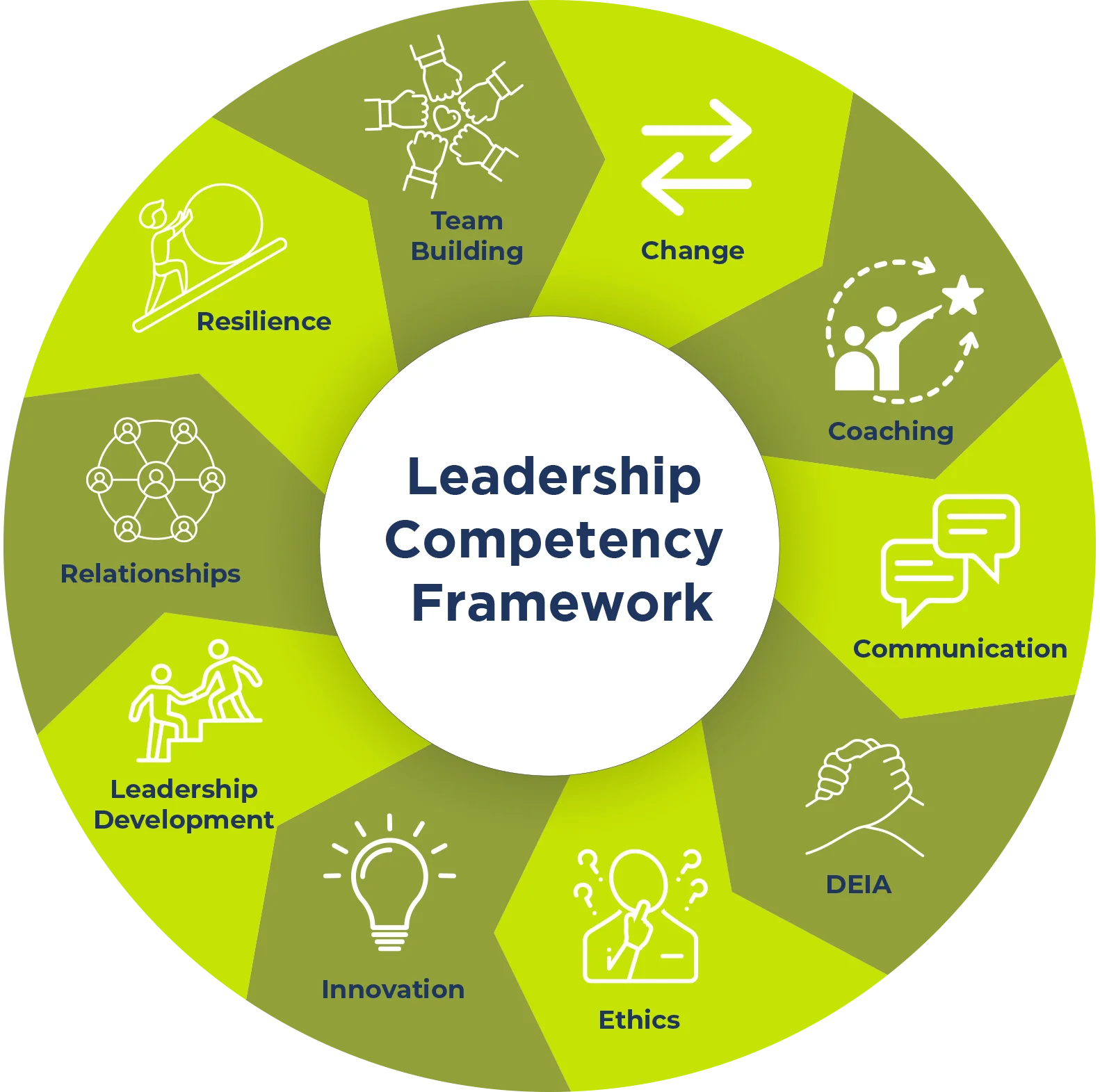 Leadership Competency Framework

Team Building

Change

Coaching

Communication

DEIA

Ethics

Innovation

Leadership Development

Relationships

Resilience